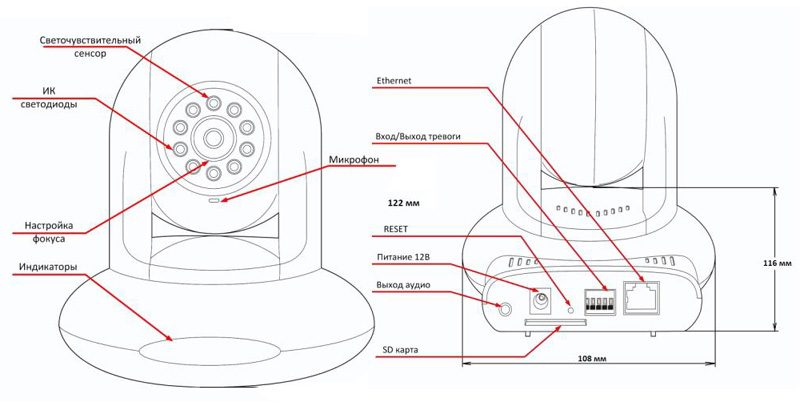 Светочувствительный сенсор

ИК светодиоды

Микрофон

Настройка фокуса

Индикаторы

Ethernet

Вход/Выход тревоги

122 мм

RESET

Питание 12В

Выход аудио

SD карта

116 мм

108 мм